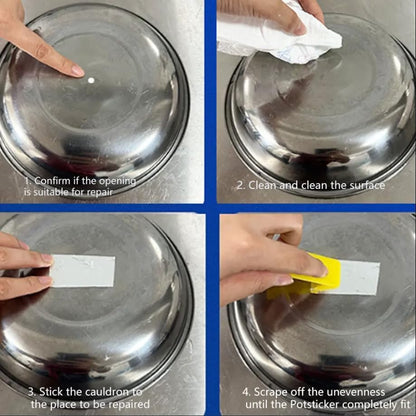 1. Confirm if the opening is suitable for repair

2. Clean and clean the surface

3. Stick the cauldron to the place to be repaired

4. Scrape off the unevenness until the Potsticker completely fit